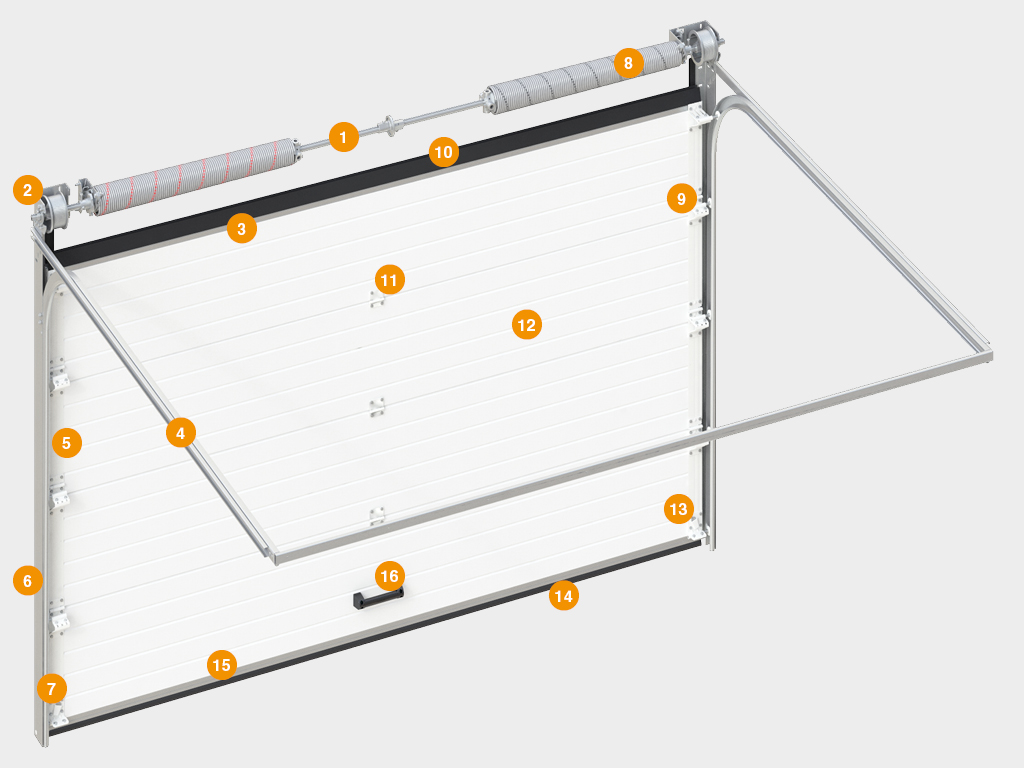 8
1
10
2
3
9
11
12
5
4
13
6
16
14
15
7